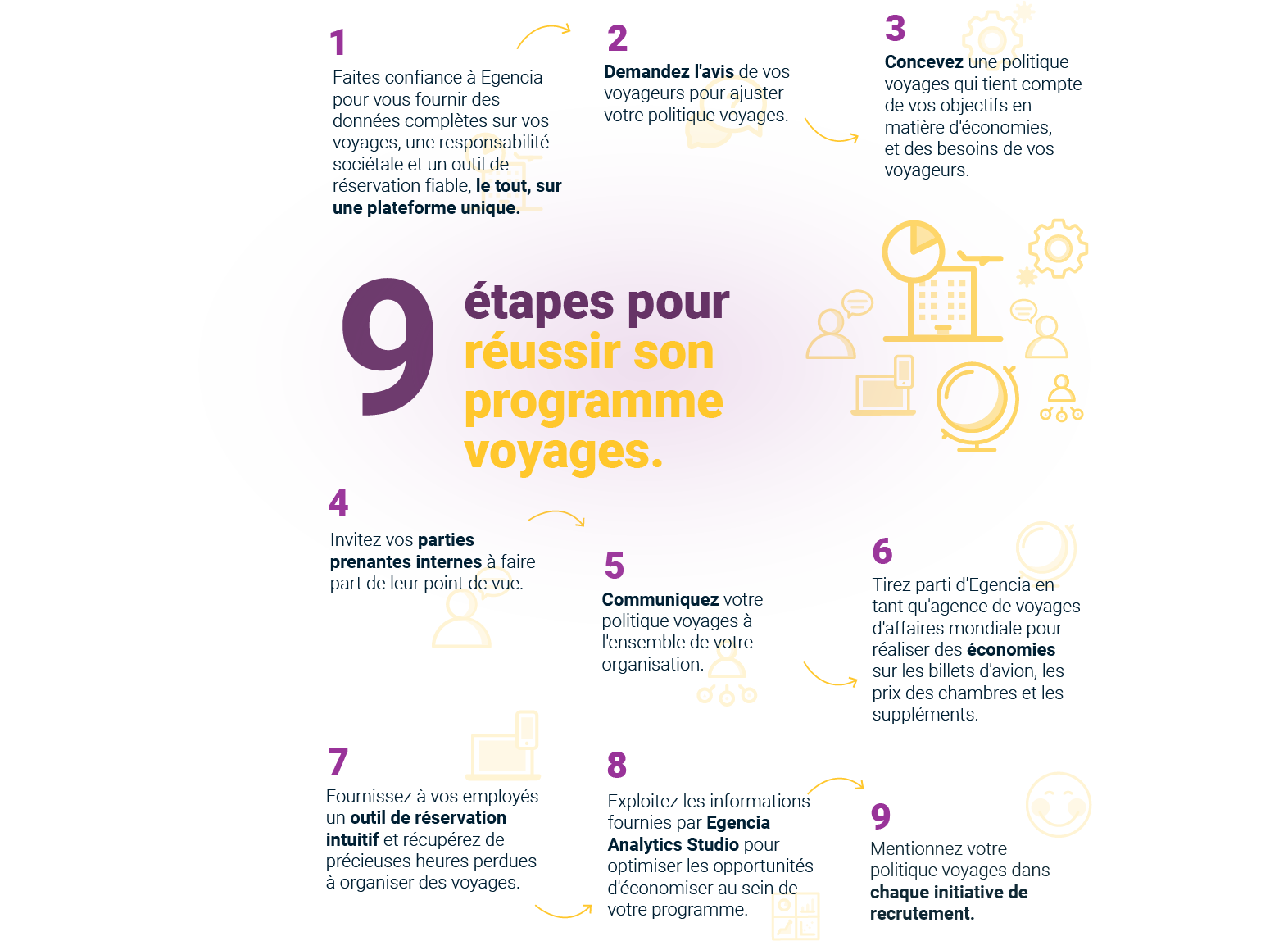 1

Faites confiance à Egencia pour vous fournir des données complètes sur vos voyages, une responsabilité sociétale et un outil de réservation fiable, le tout, sur une plateforme unique.

2

Demandez l'avis de vos voyageurs pour ajuster votre politique voyages.

3

Concevez une politique voyages qui tient compte de vos objectifs en matière d'économies, et des besoins de vos voyageurs.

9 étapes pour réussir son programme voyages.

4

Invitez vos parties prenantes internes à faire part de leur point de vue.

5

Communiquez votre politique voyages à l'ensemble de votre organisation.

6

Tirez parti d'Egencia en tant qu'agence de voyages d'affaires mondiale pour réaliser des économies sur les billets d'avion, les prix des chambres et les suppléments.

7

Fournissez à vos employés un outil de réservation intuitif et récupérez de précieuses heures perdues à organiser des voyages.

8

Exploitez les informations fournies par Egencia Analytics Studio pour optimiser les opportunités d'économiser au sein de votre programme.

9

Mentionnez votre politique voyages dans chaque initiative de recrutement.